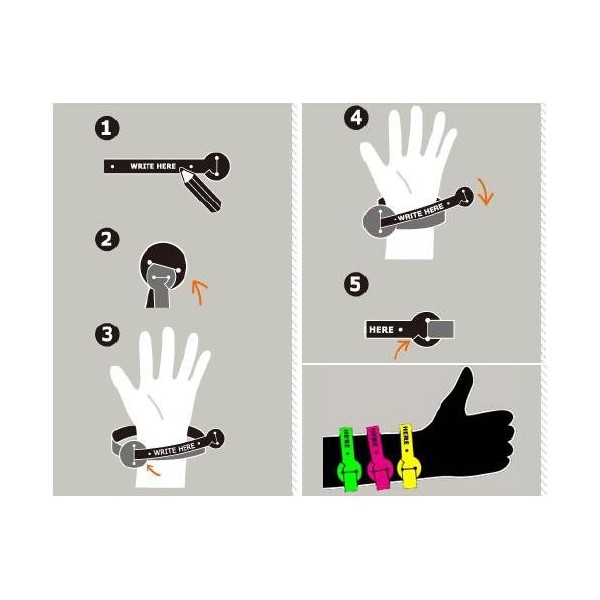 1
WRITE HERE

2

3
WRITE HERE

4
WRITE HERE

5
HERE

HERE
HERE
HERE